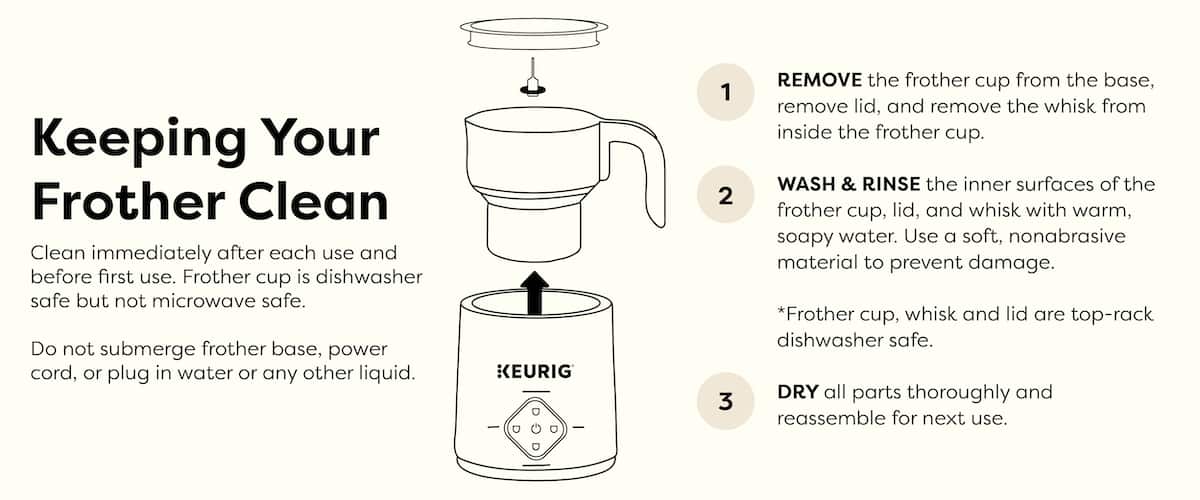 Keeping Your Frother Clean

Clean immediately after each use and before first use. Frother cup is dishwasher safe but not microwave safe.

Do not submerge frother base, power cord, or plug in water or any other liquid.

KEURIG

1 REMOVE the frother cup from the base, remove lid, and remove the whisk from inside the frother cup.

2 WASH & RINSE the inner surfaces of the frother cup, lid, and whisk with warm, soapy water. Use a soft, nonabrasive material to prevent damage.

*Frother cup, whisk and lid are top-rack dishwasher safe.

3 DRY all parts thoroughly and reassemble for next use.